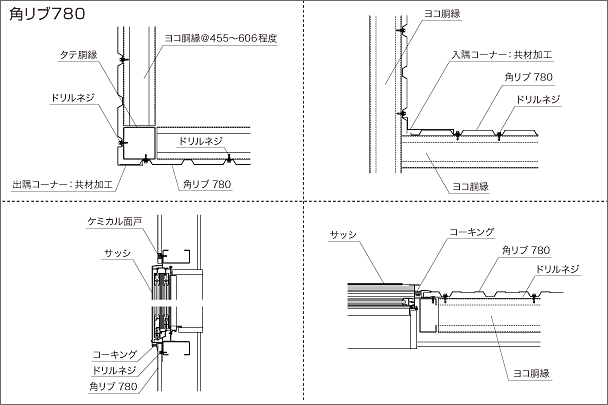 角リブ780

タテ胴縁
ヨコ胴縁@455~606程度
ドリルネジ
ドリルネジ
出隅コーナー：共材加工
角リブ 780

ヨコ胴縁
入隅コーナー：共材加工
角リブ 780
ドリルネジ
ヨコ胴縁

ケミカル面戸
サッシ
コーキング
ドリルネジ
角リブ 780

サッシ
コーキング
角リブ 780
ドリルネジ
ヨコ胴縁